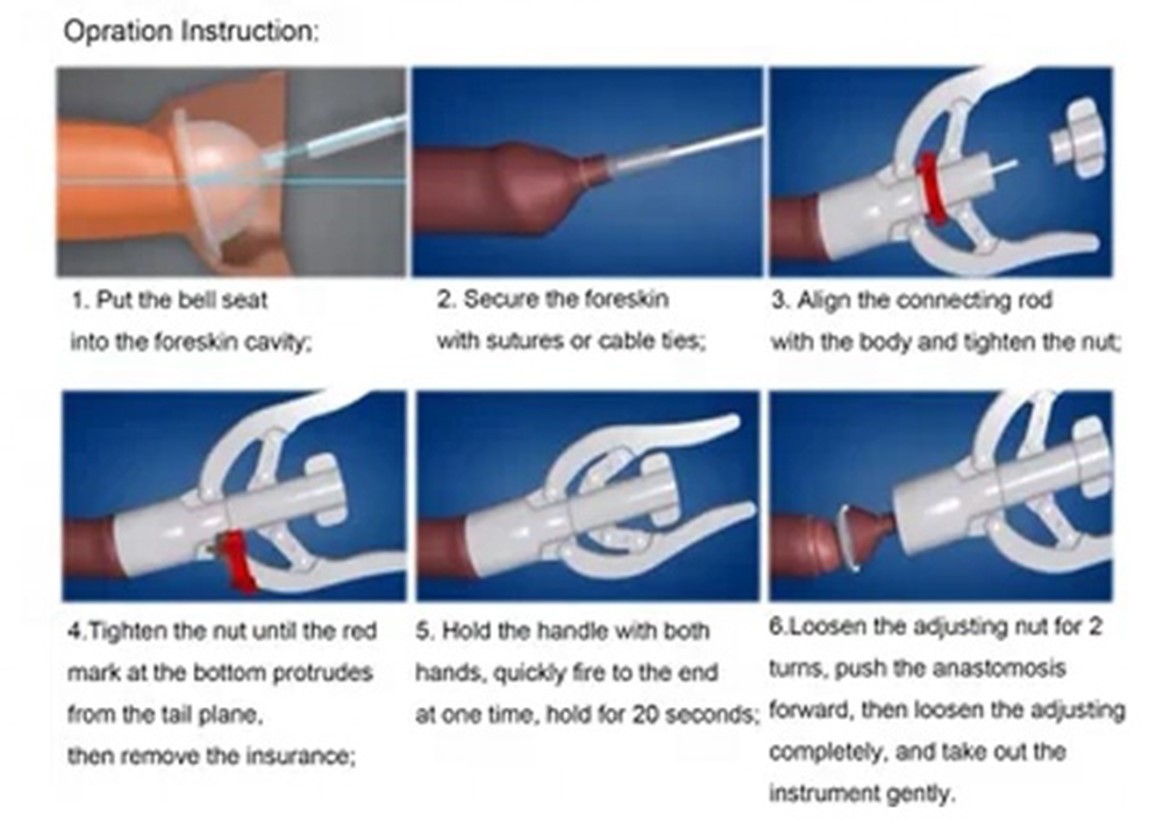 Opration Instruction:

1. Put the bell seat into the foreskin cavity;

2. Secure the foreskin with sutures or cable ties;

3. Align the connecting rod with the body and tighten the nut;

4.Tighten the nut until the red mark at the bottom protrudes from the tail plane, then remove the insurance;

5. Hold the handle with both hands, quickly fire to the end at one time, hold for 20 seconds;

6.Loosen the adjusting nut for 2 turns, push the anastomosis forward, then loosen the adjusting completely, and take out the instrument gently.